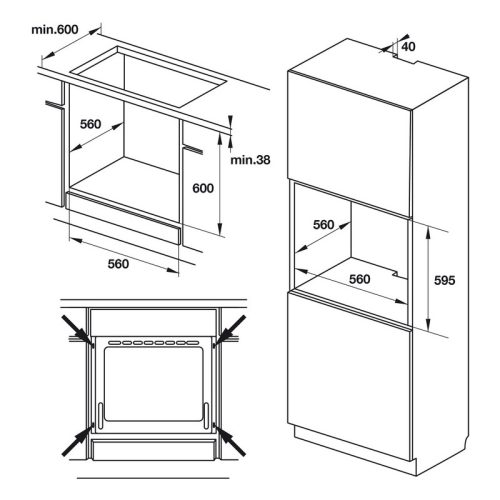 min.600

560

min.38

600

560

40

560

560

595